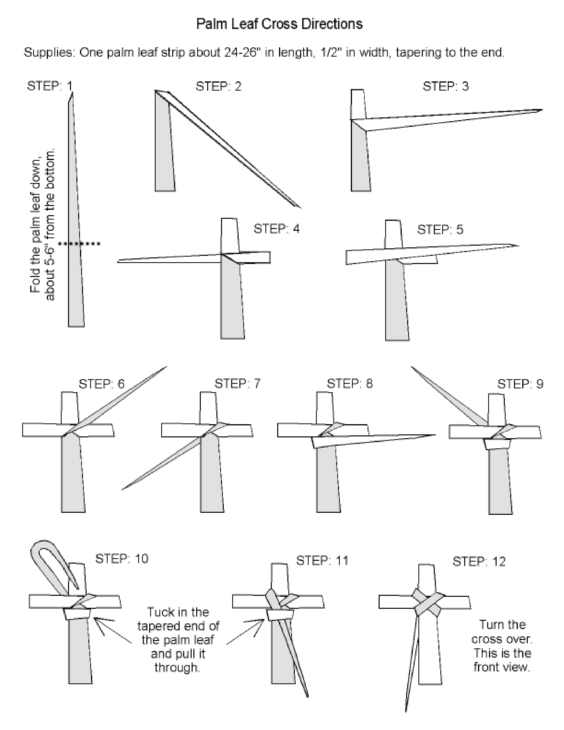 Palm Leaf Cross Directions

Supplies: One palm leaf strip about 24-26" in length, 1/2" in width, tapering to the end.

STEP: 1

Fold the palm leaf down, about 5-6" from the bottom.

STEP: 2

STEP: 3

STEP: 4

STEP: 5

STEP: 6

STEP: 7

STEP: 8

STEP: 9

STEP: 10

Tuck in the tapered end of the palm leaf and pull it through.

STEP: 11

STEP: 12

Turn the cross over. This is the front view.